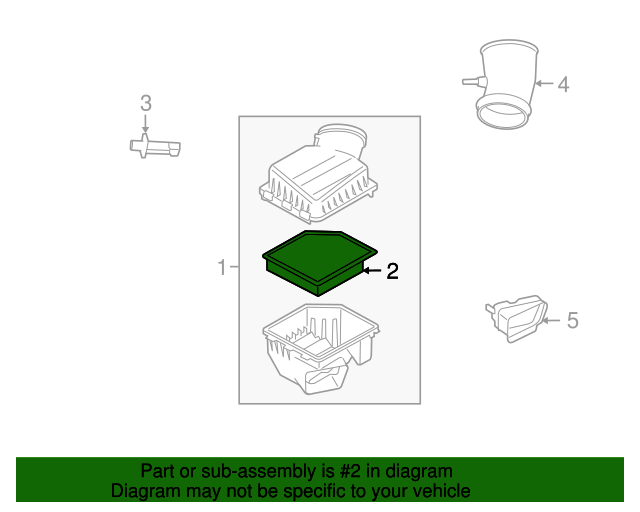 3

4

1

2

5

Part or sub-assembly is #2 in diagram
Diagram may not be specific to your vehicle