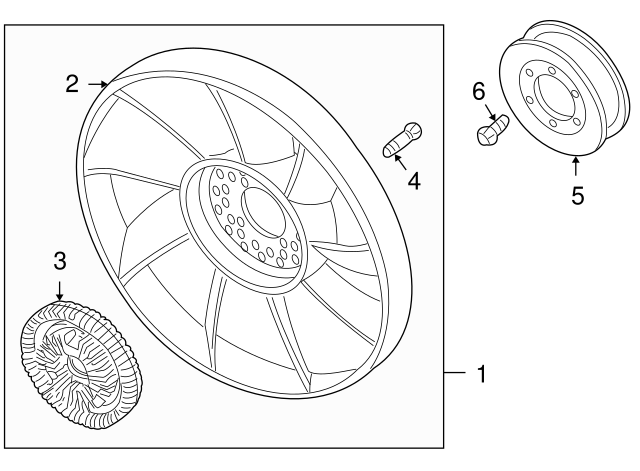 2
6
4
5
3
1