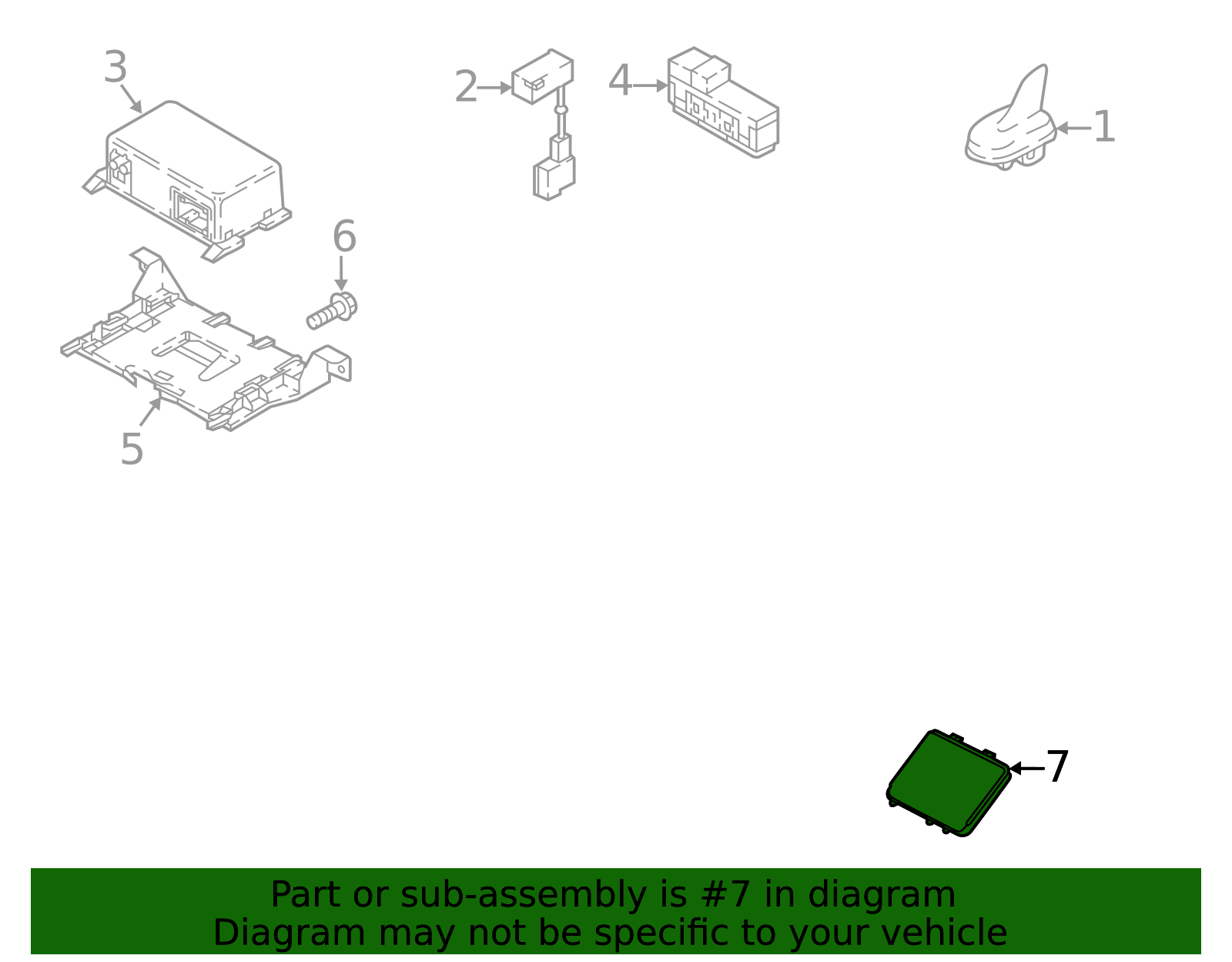 3

2

4

1

6

5

7

Part or sub-assembly is #7 in diagram
Diagram may not be specific to your vehicle