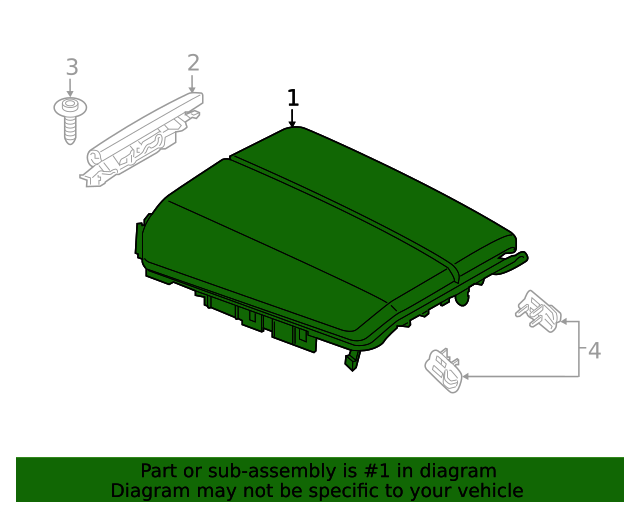 3
2
1
4

Part or sub-assembly is #1 in diagram
Diagram may not be specific to your vehicle