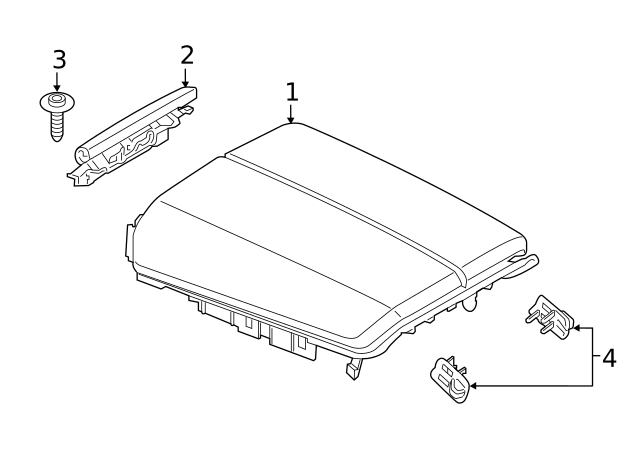 3
2
1
4