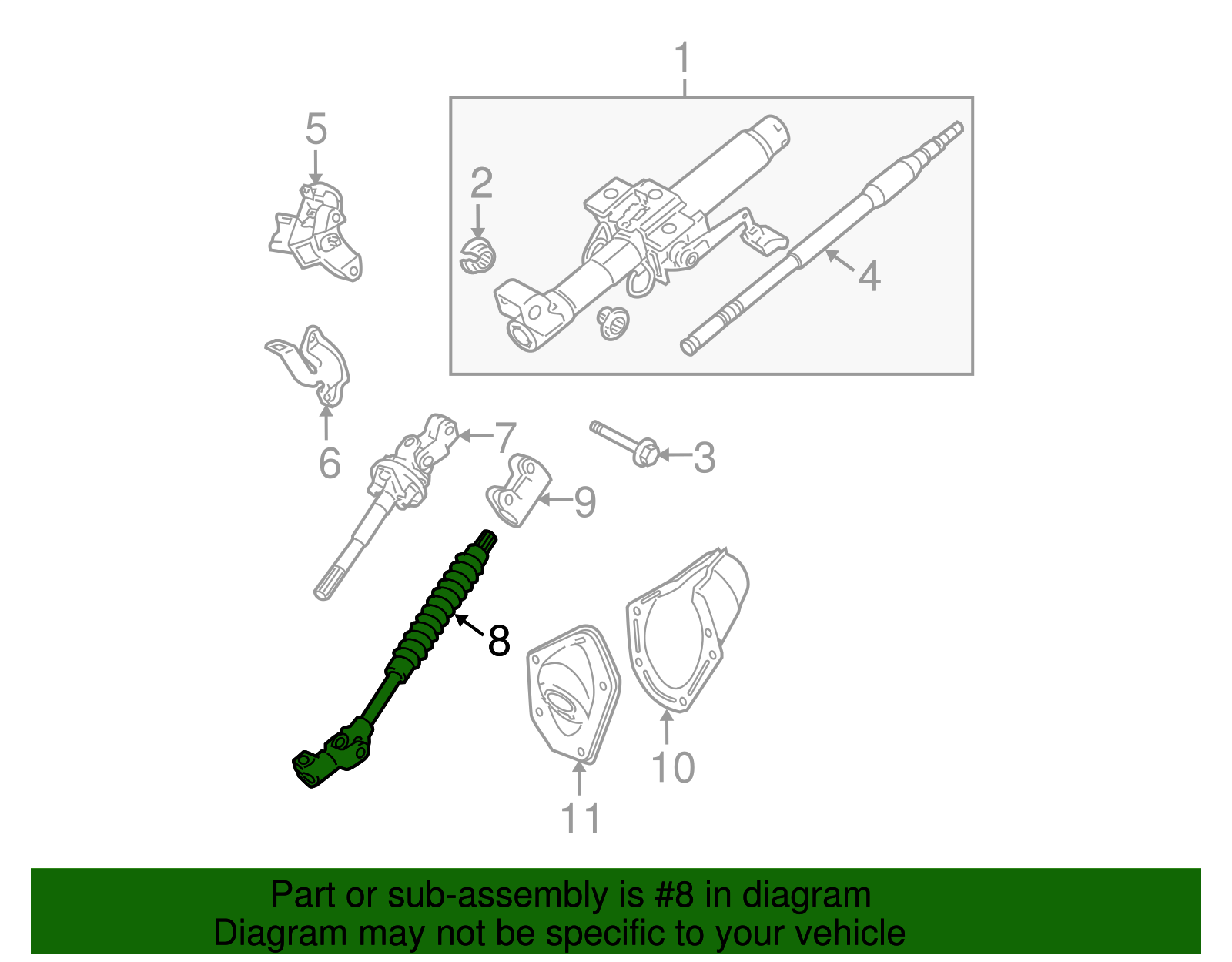 1
5
2
4
6
7
3
9
8
10
11

Part or sub-assembly is #8 in diagram
Diagram may not be specific to your vehicle