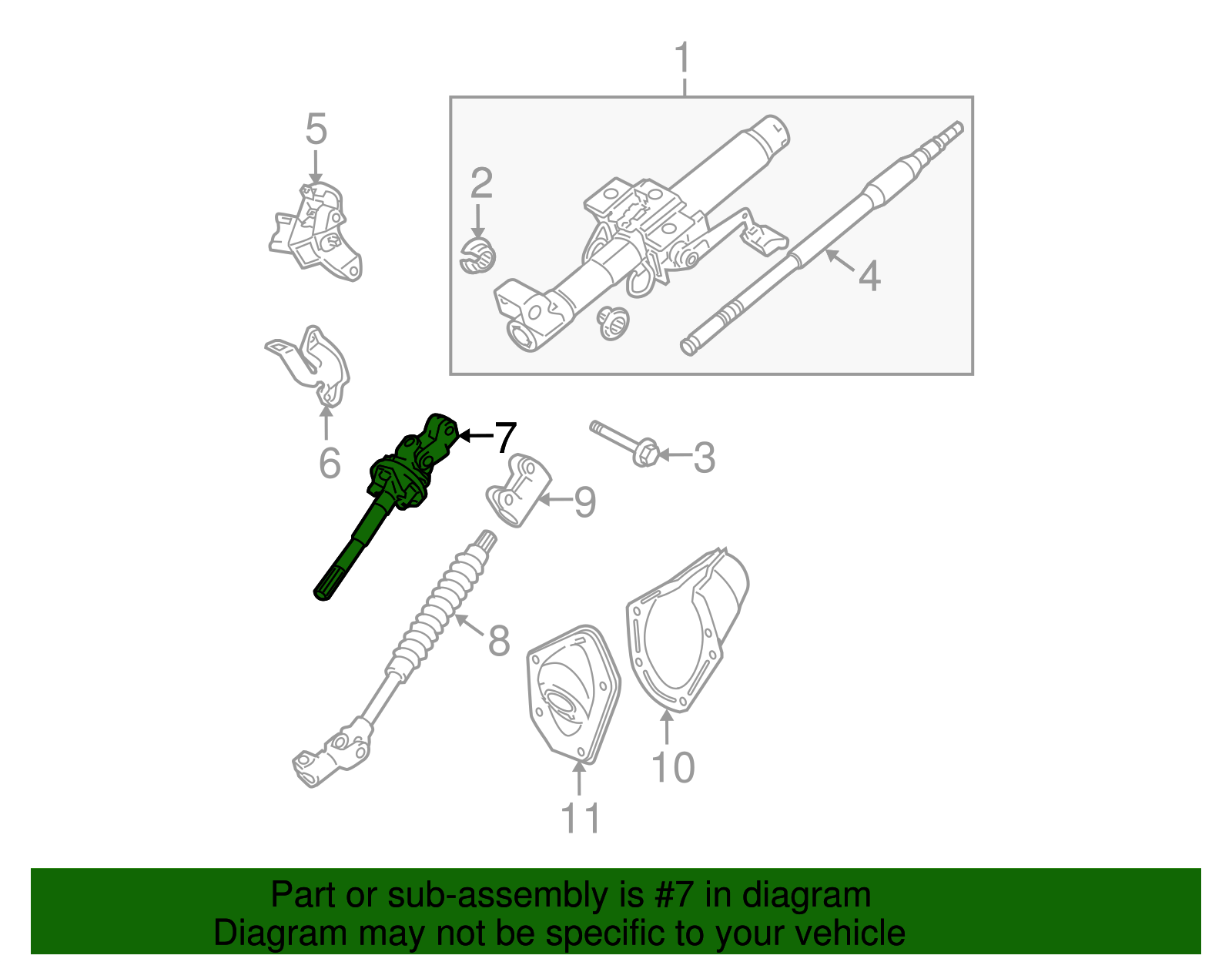 1
5
2
4
6
7
3
9
8
10
11

Part or sub-assembly is #7 in diagram
Diagram may not be specific to your vehicle