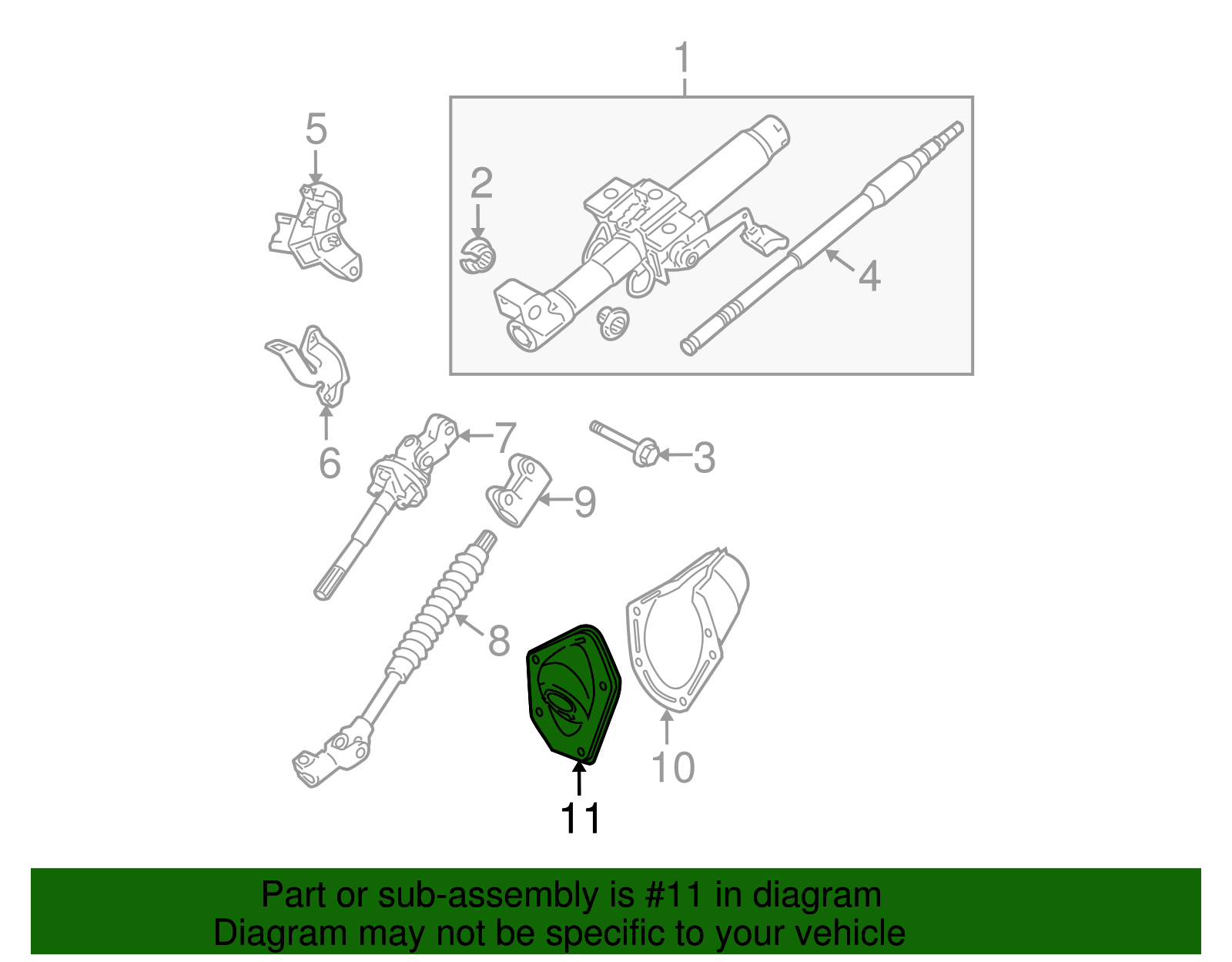 1
5
2
4
6
7
3
9
8
10
11

Part or sub-assembly is #11 in diagram
Diagram may not be specific to your vehicle