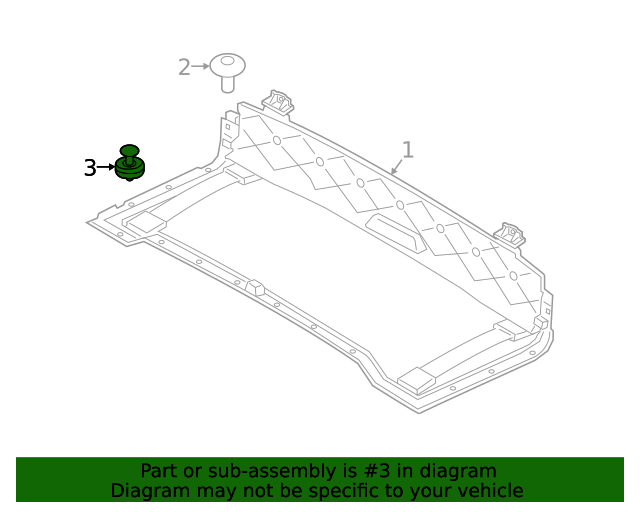 2
3
1
Part or sub-assembly is #3 in diagram
Diagram may not be specific to your vehicle