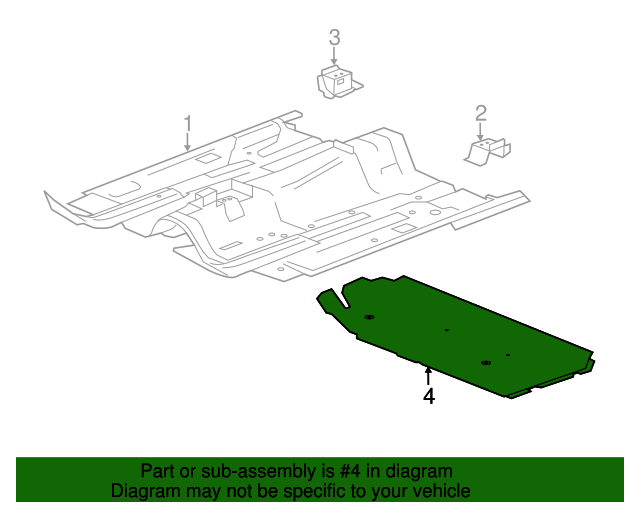 3

1

2

4

Part or sub-assembly is #4 in diagram
Diagram may not be specific to your vehicle