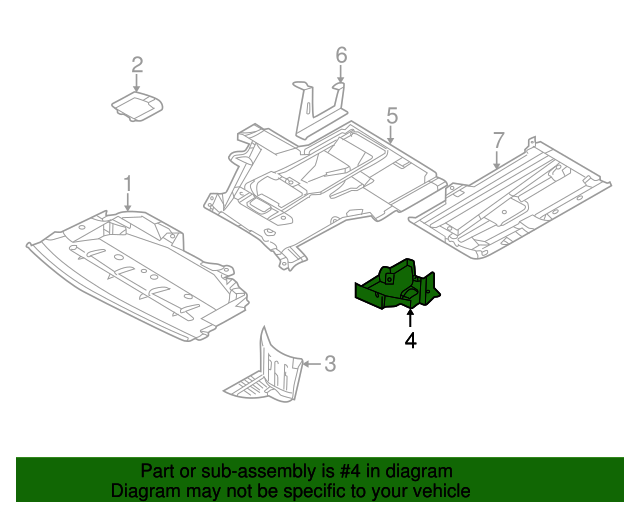 2

6

5

7

1

4

3

Part or sub-assembly is #4 in diagram
Diagram may not be specific to your vehicle