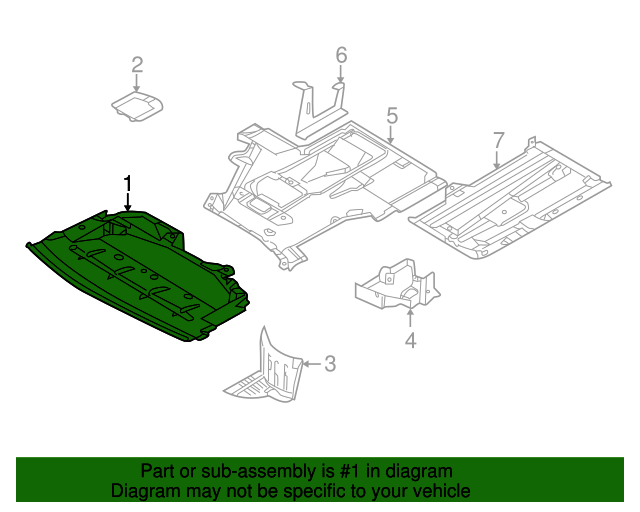 2

6

5

7

1

4

3

Part or sub-assembly is #1 in diagram
Diagram may not be specific to your vehicle