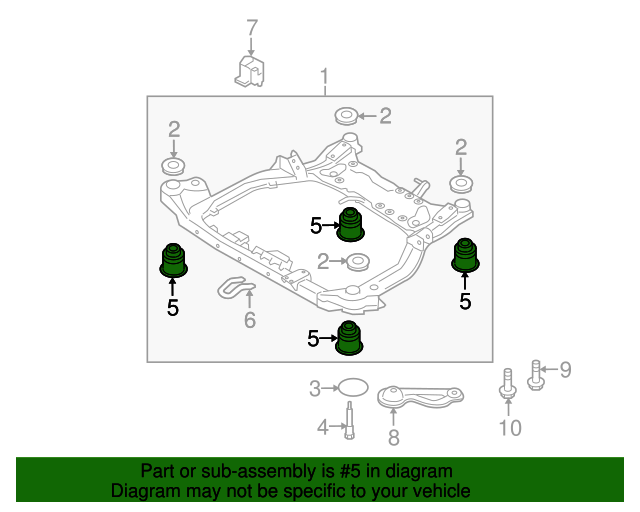 7
1
2
2
2
5
2
5
5
6
5
3
9
4
8
10

Part or sub-assembly is #5 in diagram
Diagram may not be specific to your vehicle