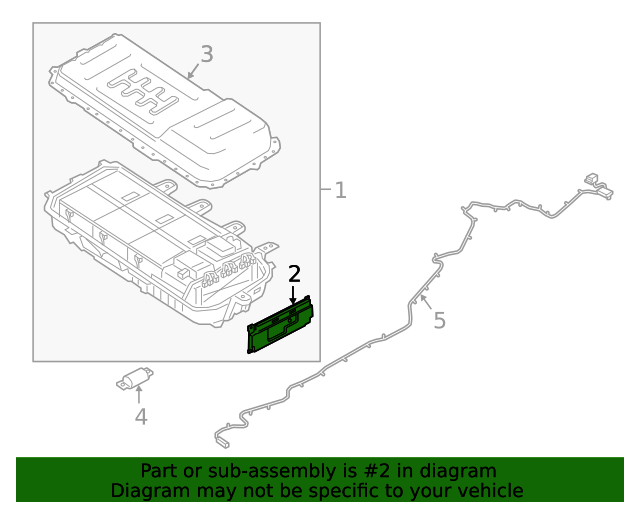 3

1

2

5

4

Part or sub-assembly is #2 in diagram
Diagram may not be specific to your vehicle