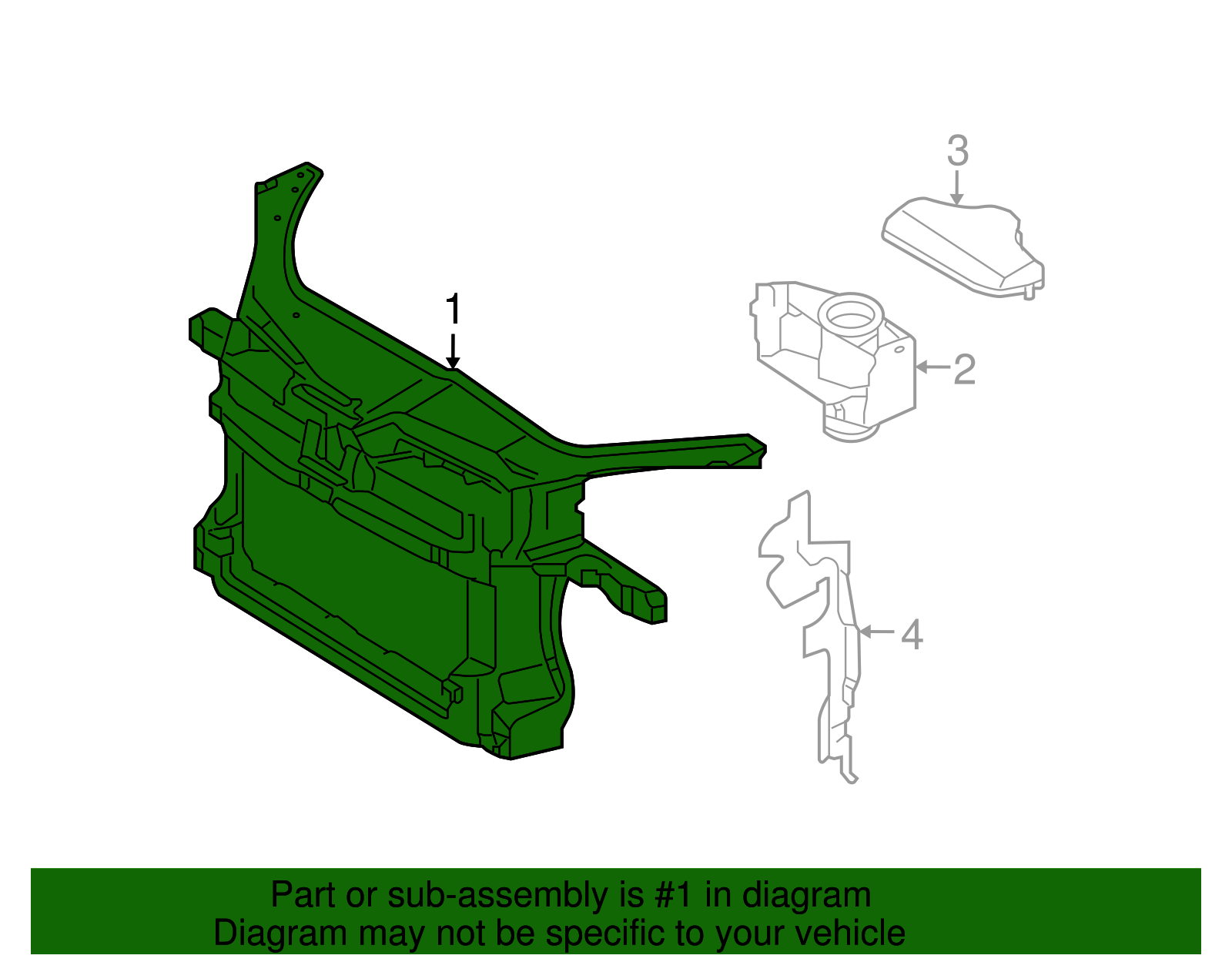 3

1

2

4

Part or sub-assembly is #1 in diagram
Diagram may not be specific to your vehicle