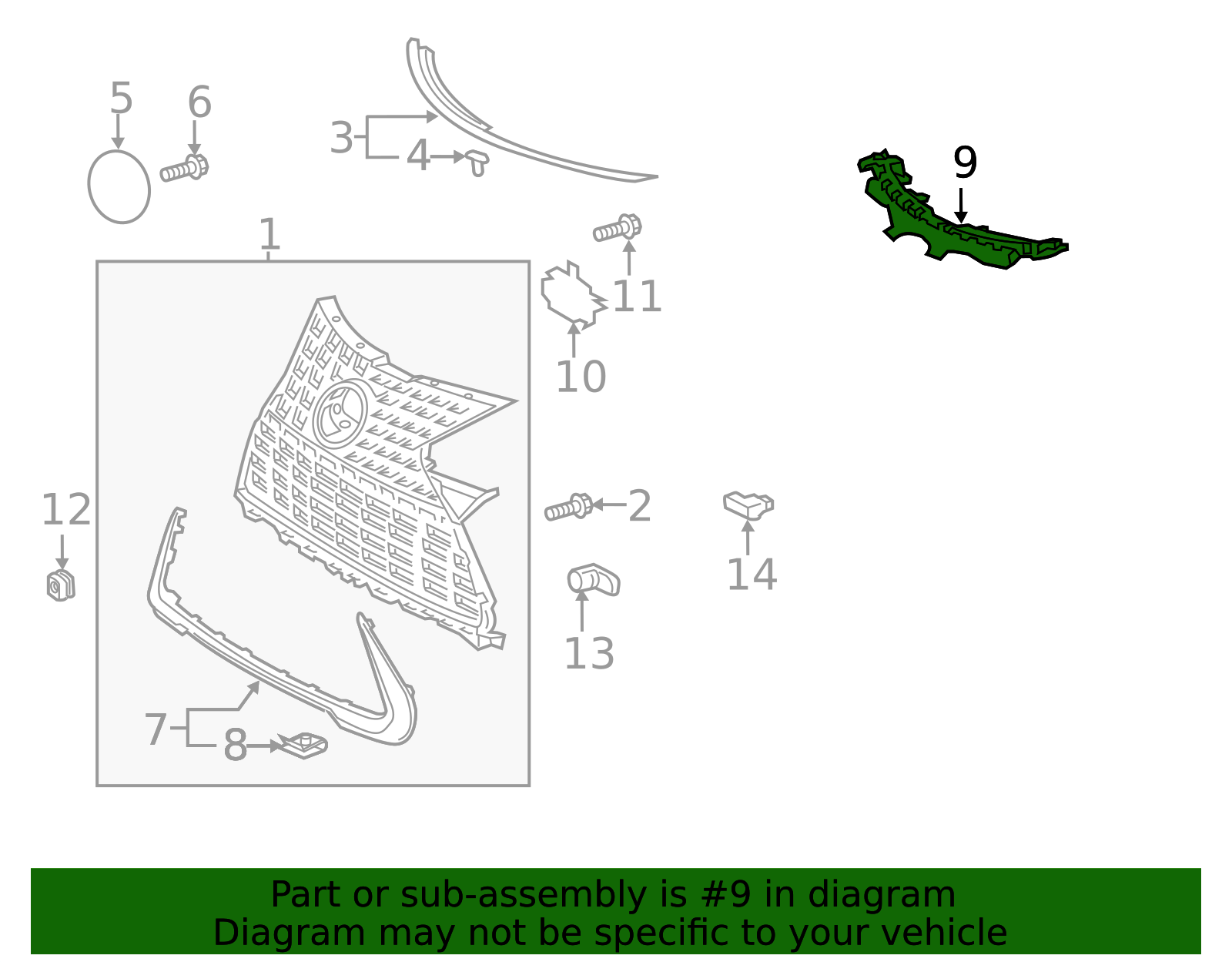 5
6
3
4
9
1
11
10
12
2
14
13
7
8

Part or sub-assembly is #9 in diagram
Diagram may not be specific to your vehicle