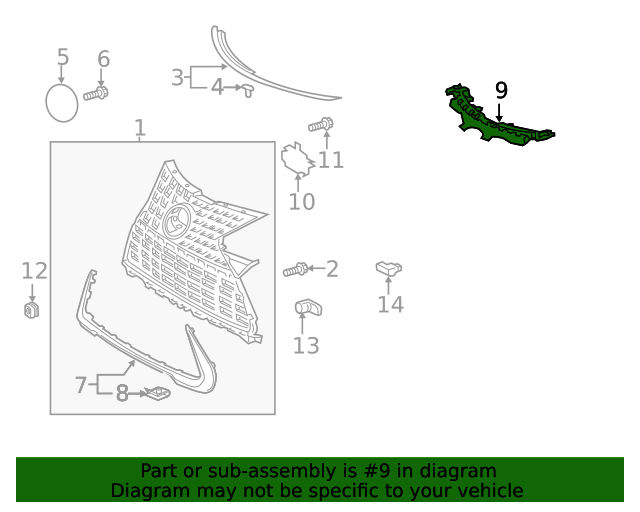 5
6
3
4
9
1
11
10
12
2
14
13
7
8

Part or sub-assembly is #9 in diagram
Diagram may not be specific to your vehicle