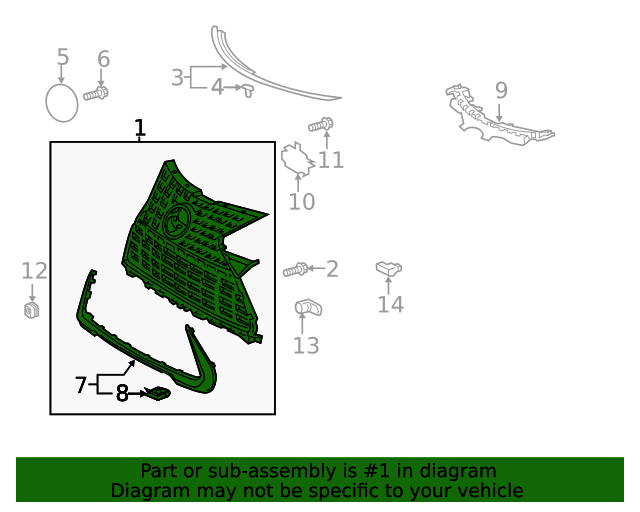 5
6
3
4
9
1
11
10
12
2
14
13
7
8

Part or sub-assembly is #1 in diagram
Diagram may not be specific to your vehicle