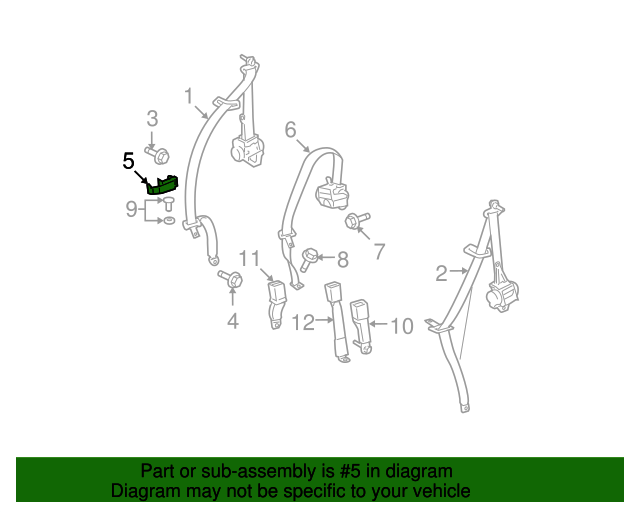 1
3
5
9
6
7
8
11
4
12
10
2

Part or sub-assembly is #5 in diagram
Diagram may not be specific to your vehicle