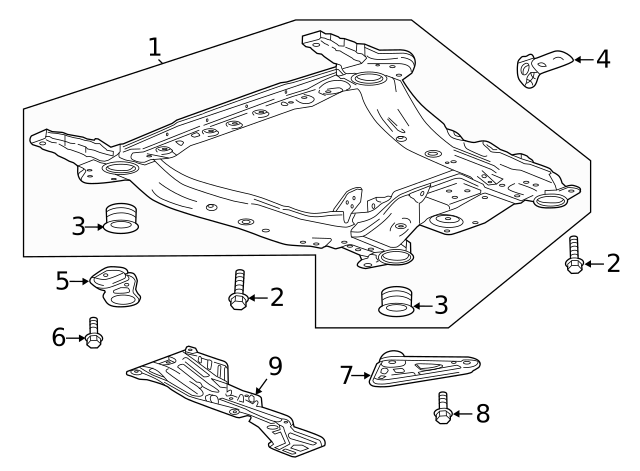 1
4
3
2
5
2
3
6
9
7
8