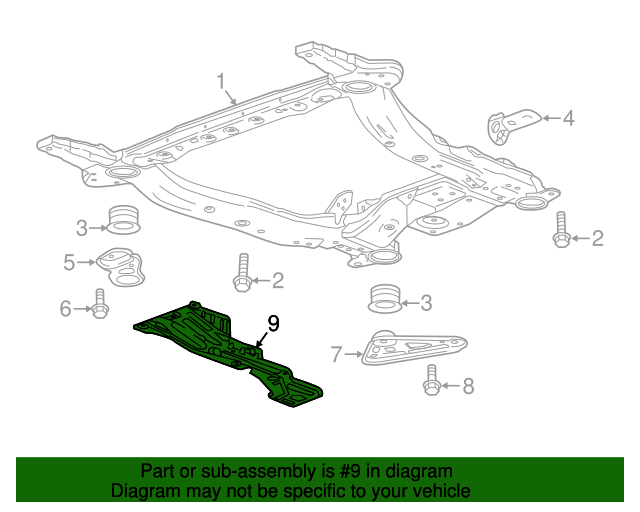 1
4
3
2
5
2
6
3
9
7
8

Part or sub-assembly is #9 in diagram
Diagram may not be specific to your vehicle