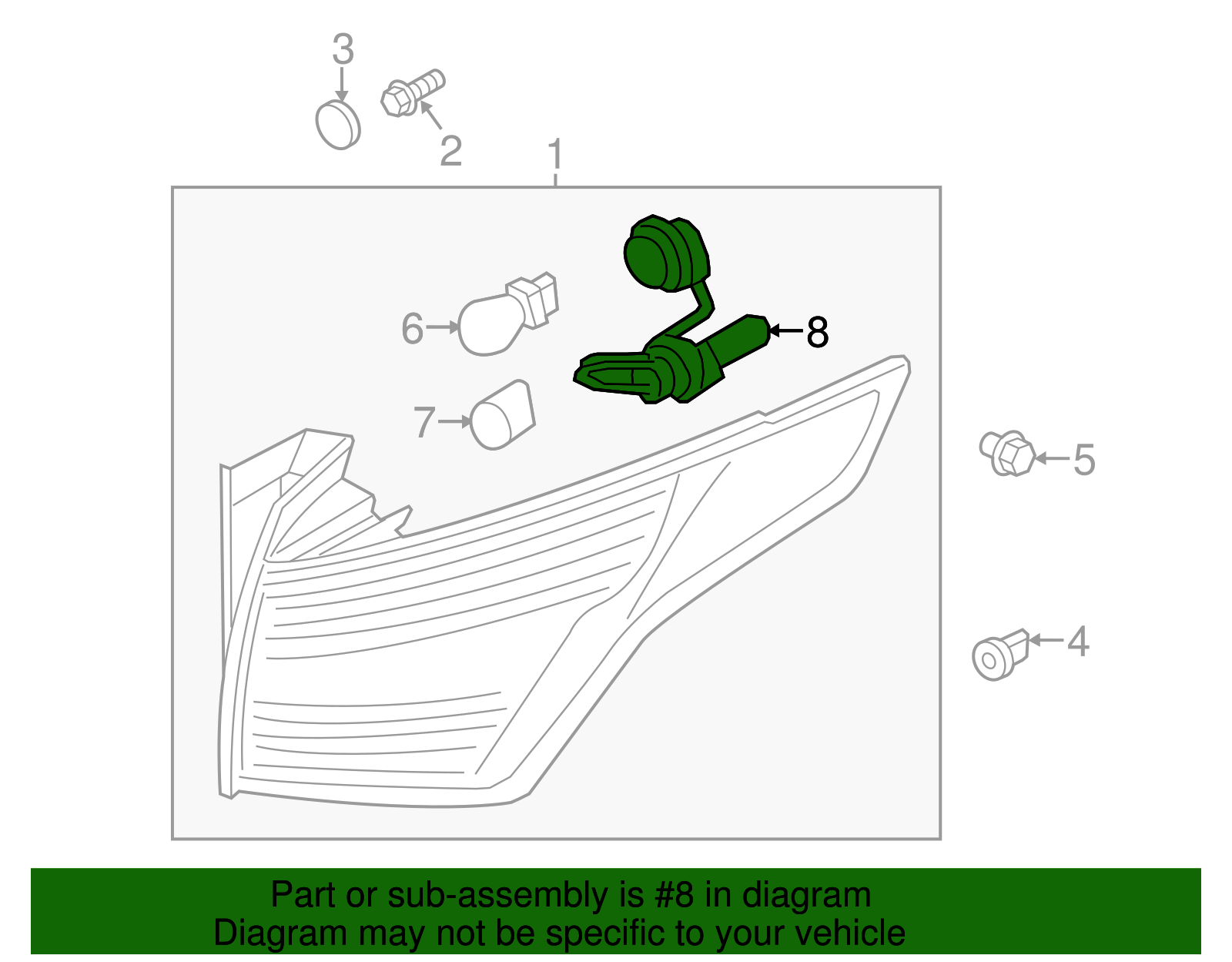 3
2
1
6
8
7
5
4

Part or sub-assembly is #8 in diagram
Diagram may not be specific to your vehicle