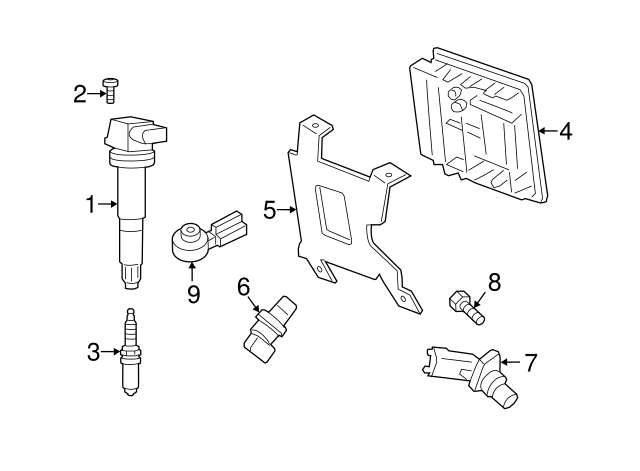 2
4
1
5
9
6
8
3
7