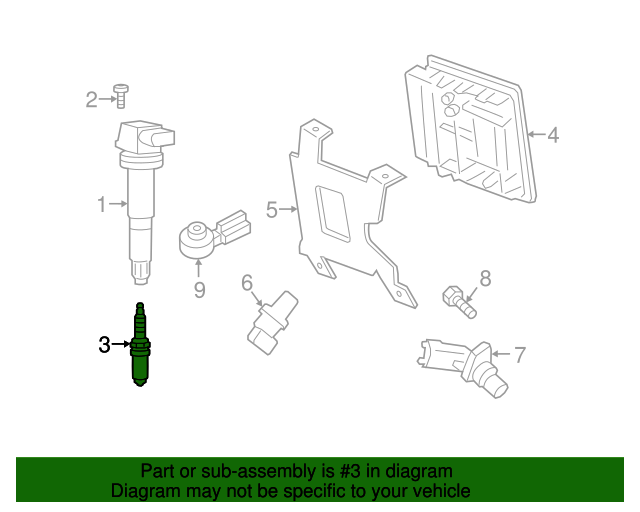 2
4
1
5
9
6
8
3
7

Part or sub-assembly is #3 in diagram
Diagram may not be specific to your vehicle