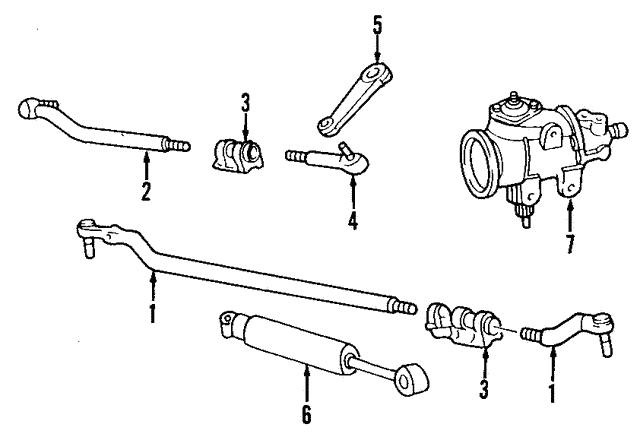 5
3
2
4
7
1
3
1
6