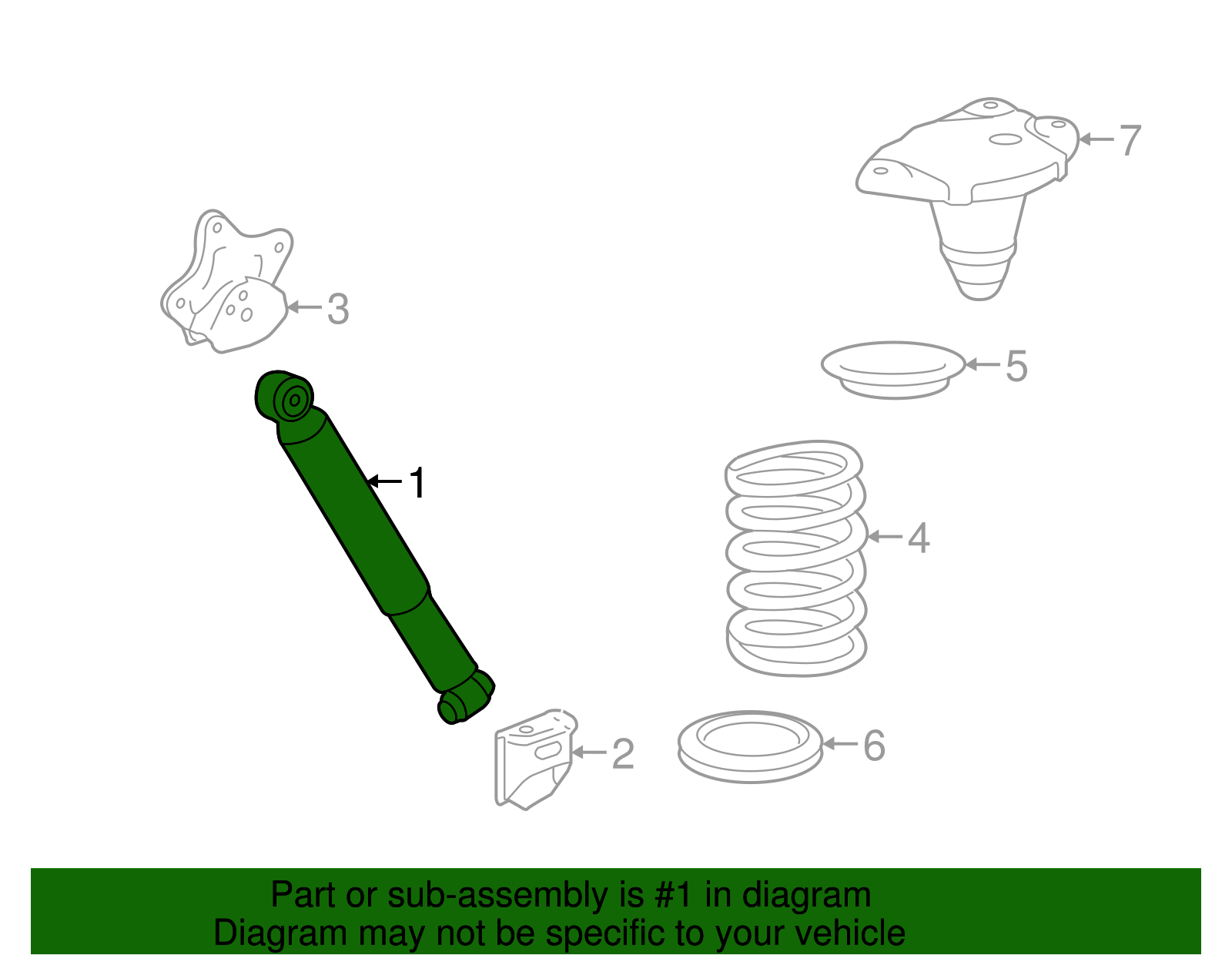 7

3

5

1

4

2

6

Part or sub-assembly is #1 in diagram
Diagram may not be specific to your vehicle