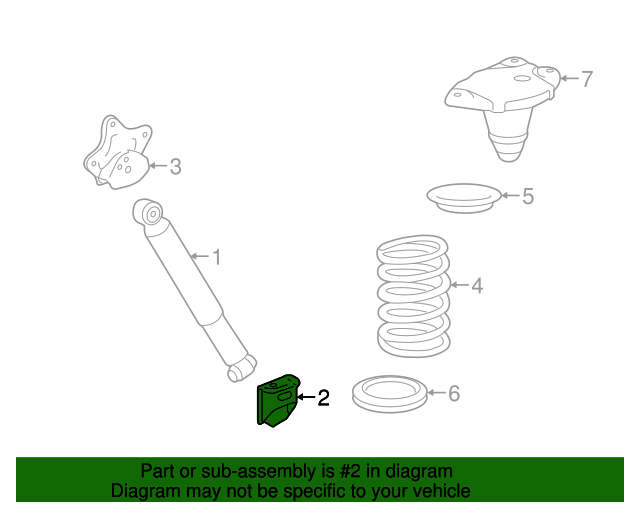 7
3
5
1
4
2
6
Part or sub-assembly is #2 in diagram
Diagram may not be specific to your vehicle