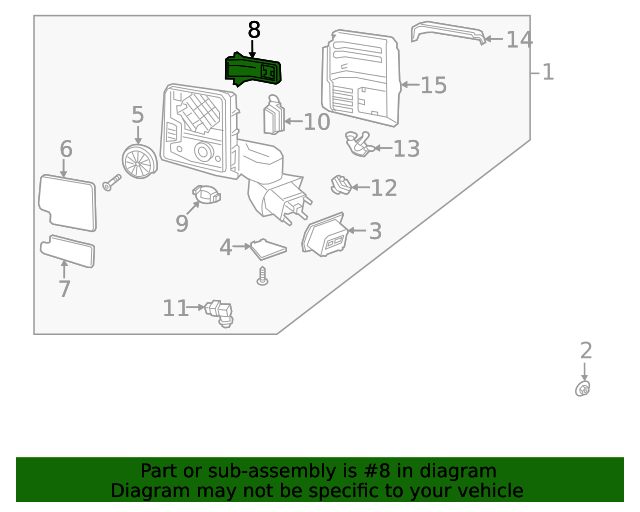 8
14
1
15
5
10
6
13
12
9
3
4
7
11
2

Part or sub-assembly is #8 in diagram
Diagram may not be specific to your vehicle