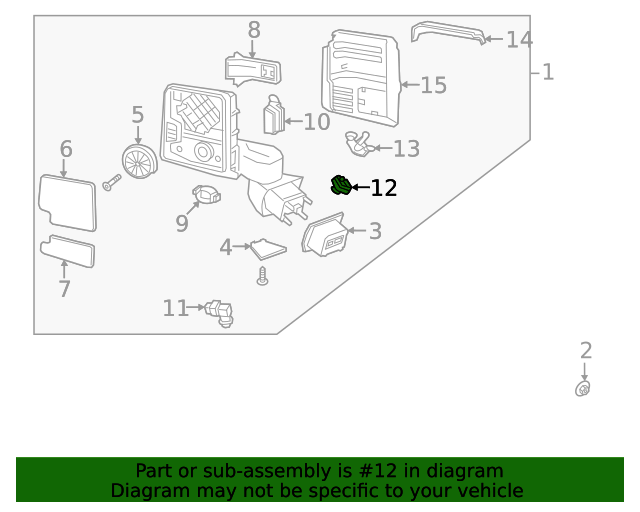 8
14
1
15
5
10
6
13
12
9
3
4
7
11
2

Part or sub-assembly is #12 in diagram
Diagram may not be specific to your vehicle