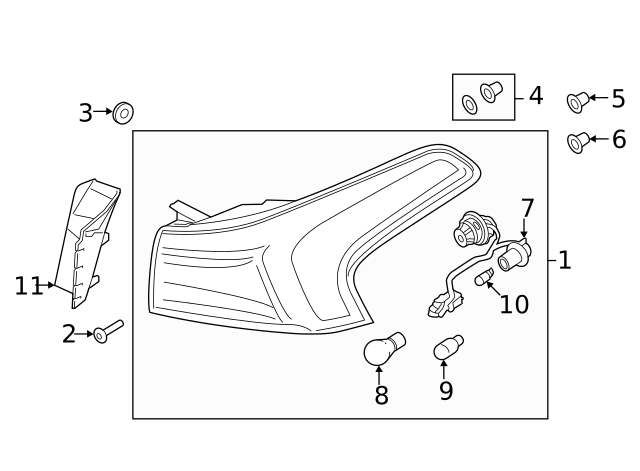 3
4
5
6
7
1
11
10
2
8
9