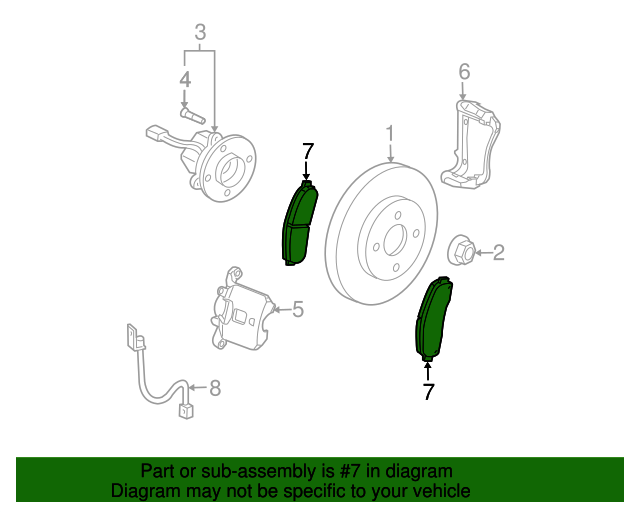 3
4
6
7
1
2
5
8
7

Part or sub-assembly is #7 in diagram
Diagram may not be specific to your vehicle