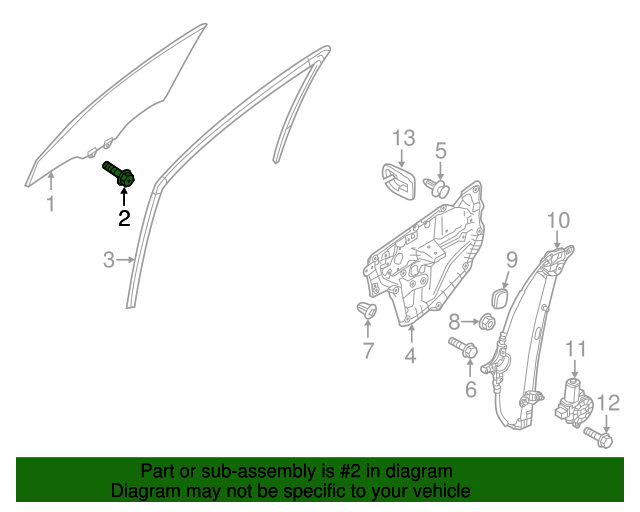 1
2
3
13
5
10
9
8
7
4
6
11
12

Part or sub-assembly is #2 in diagram
Diagram may not be specific to your vehicle