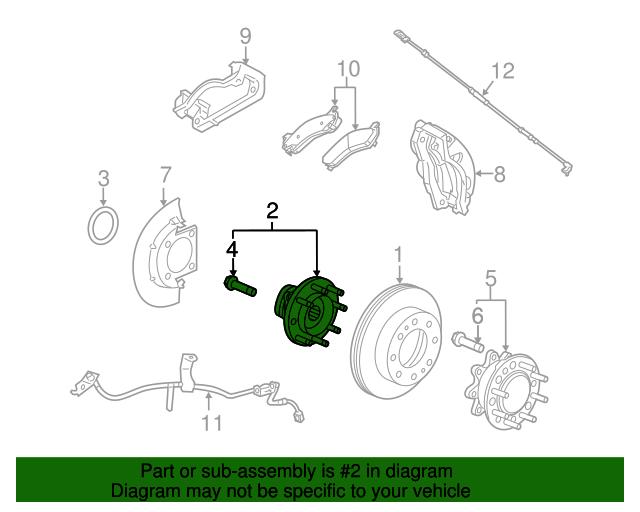 9

10

12

8

3

7

2

4

1

5

6

11

Part or sub-assembly is #2 in diagram
Diagram may not be specific to your vehicle