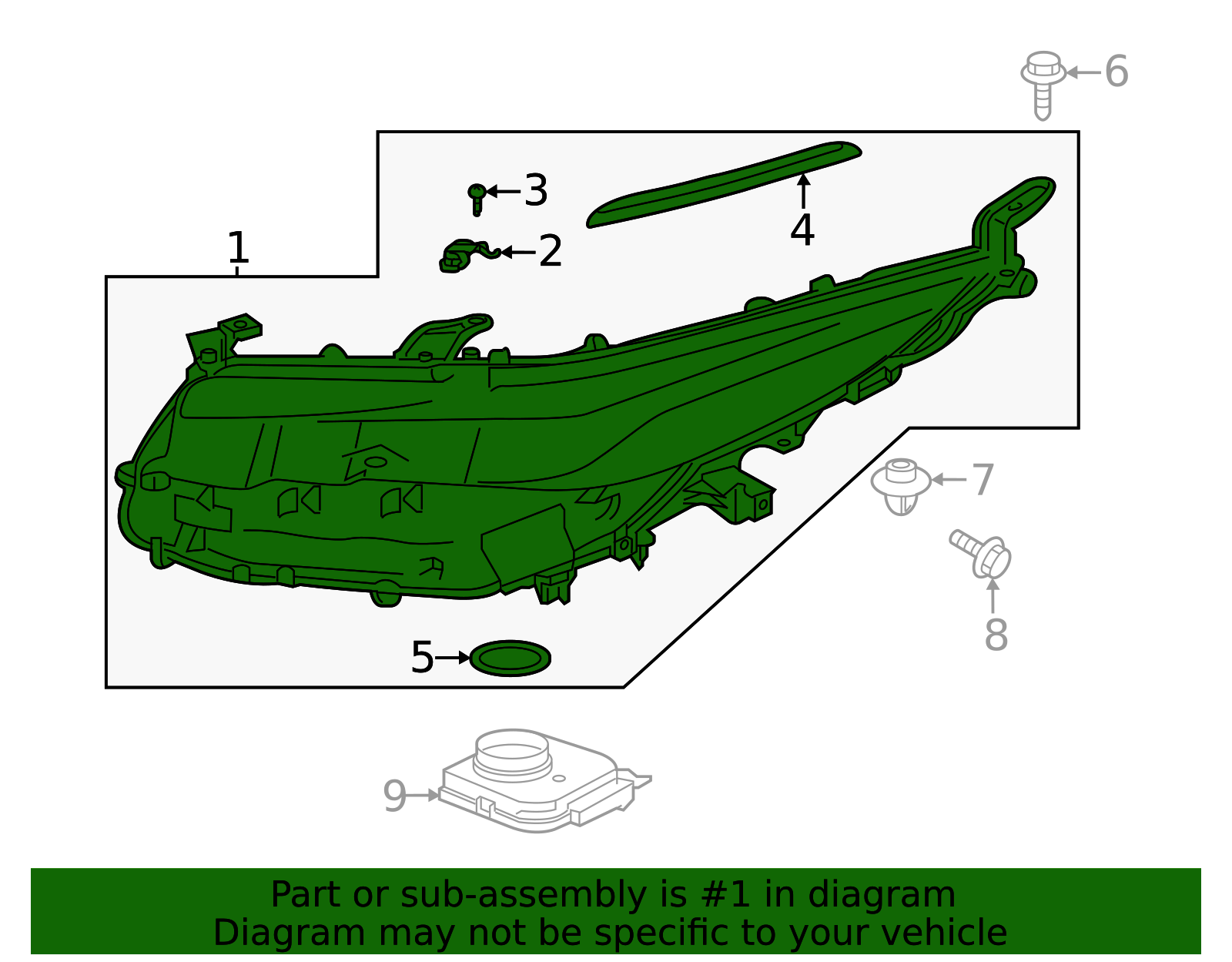 6

3

4

1

2

7

8

5

9

Part or sub-assembly is #1 in diagram
Diagram may not be specific to your vehicle