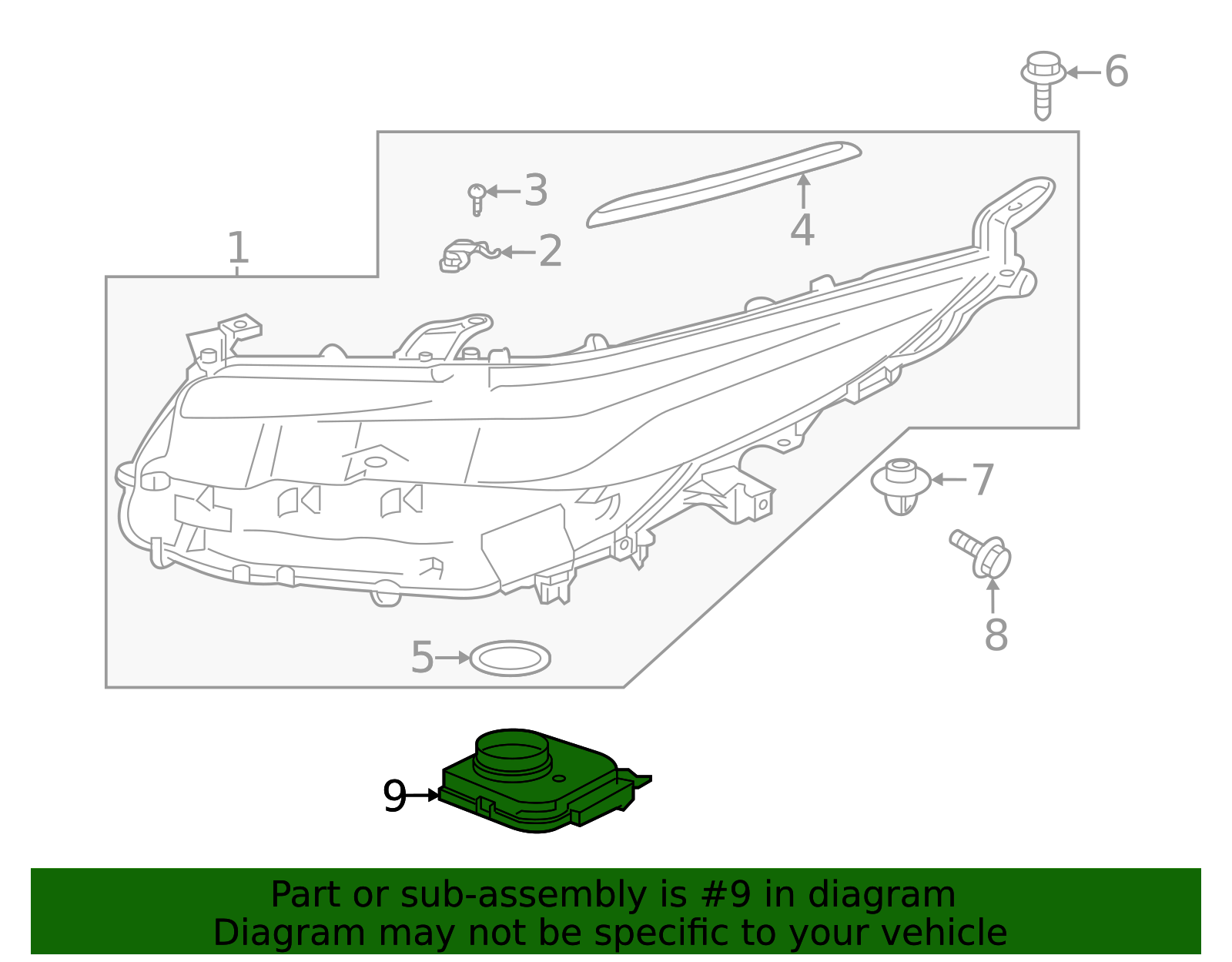 6
3
4
1
2
7
8
5
9

Part or sub-assembly is #9 in diagram
Diagram may not be specific to your vehicle