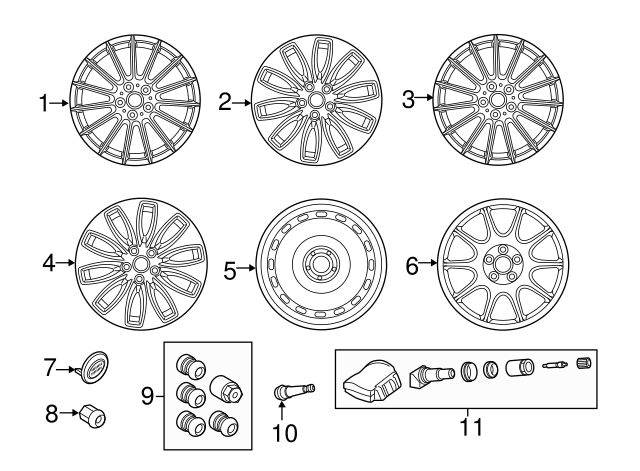 1
2
3
4
5
6
7
8
9
10
11