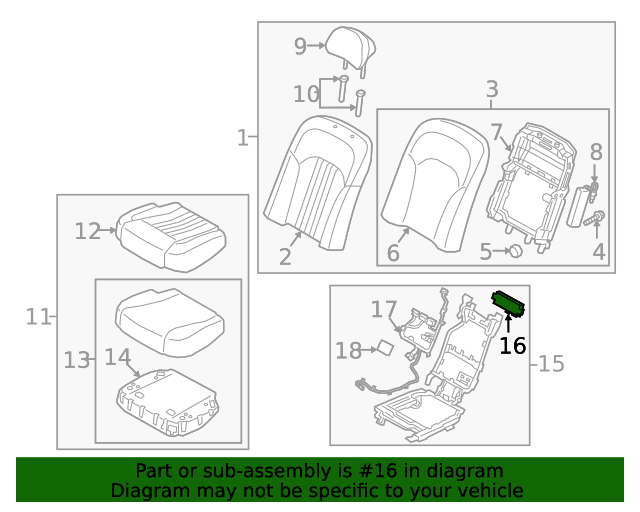 9
10
3
1
7
8
2
6
5
4
12
11
13
14
17
18
16
15

Part or sub-assembly is #16 in diagram
Diagram may not be specific to your vehicle