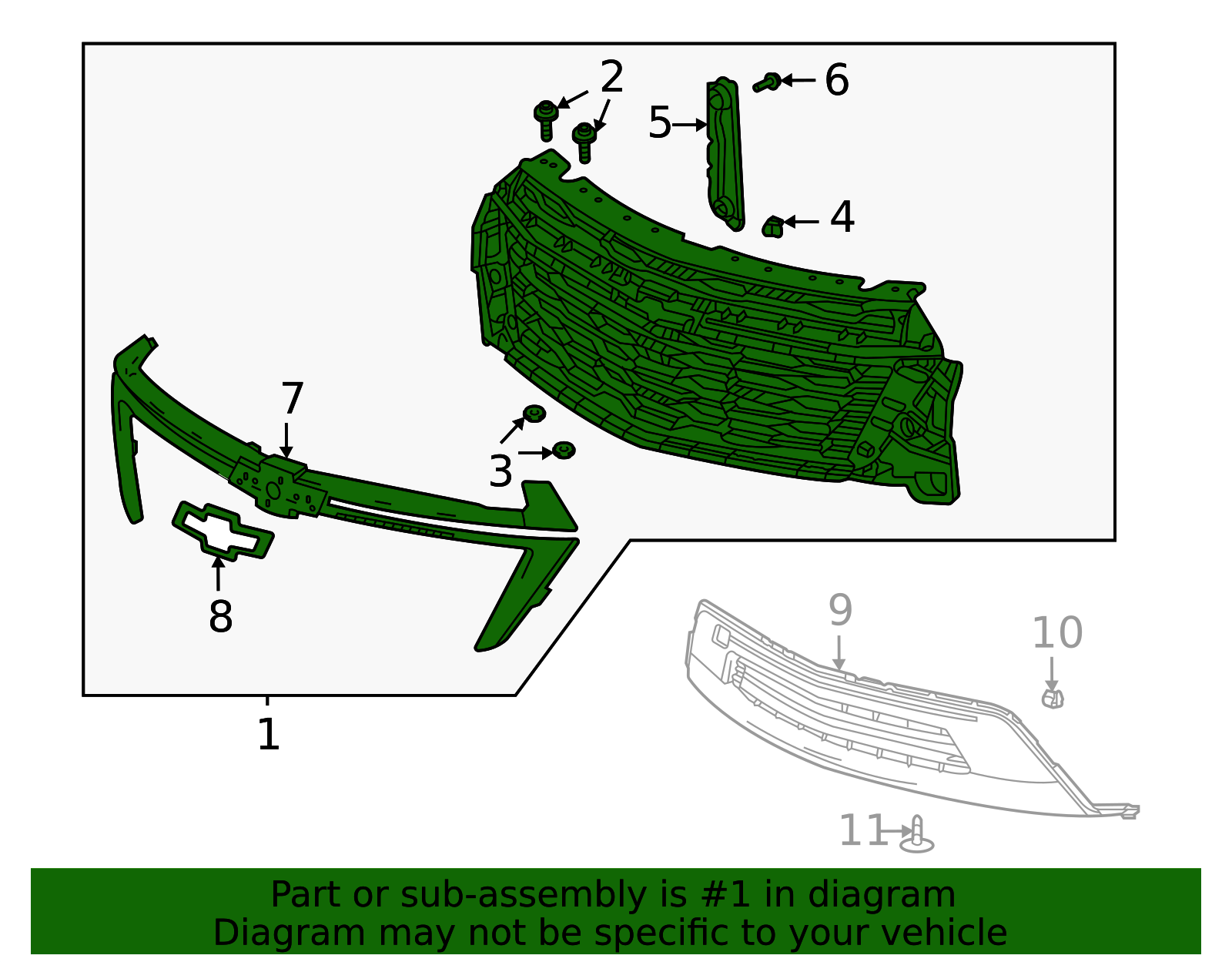 2
6
5
4
7
3
8
1
9
10
11

Part or sub-assembly is #1 in diagram
Diagram may not be specific to your vehicle