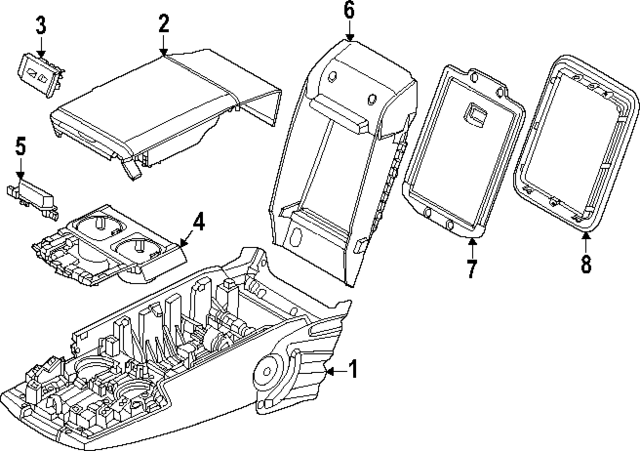 3
2
6
5
4
7
8
1