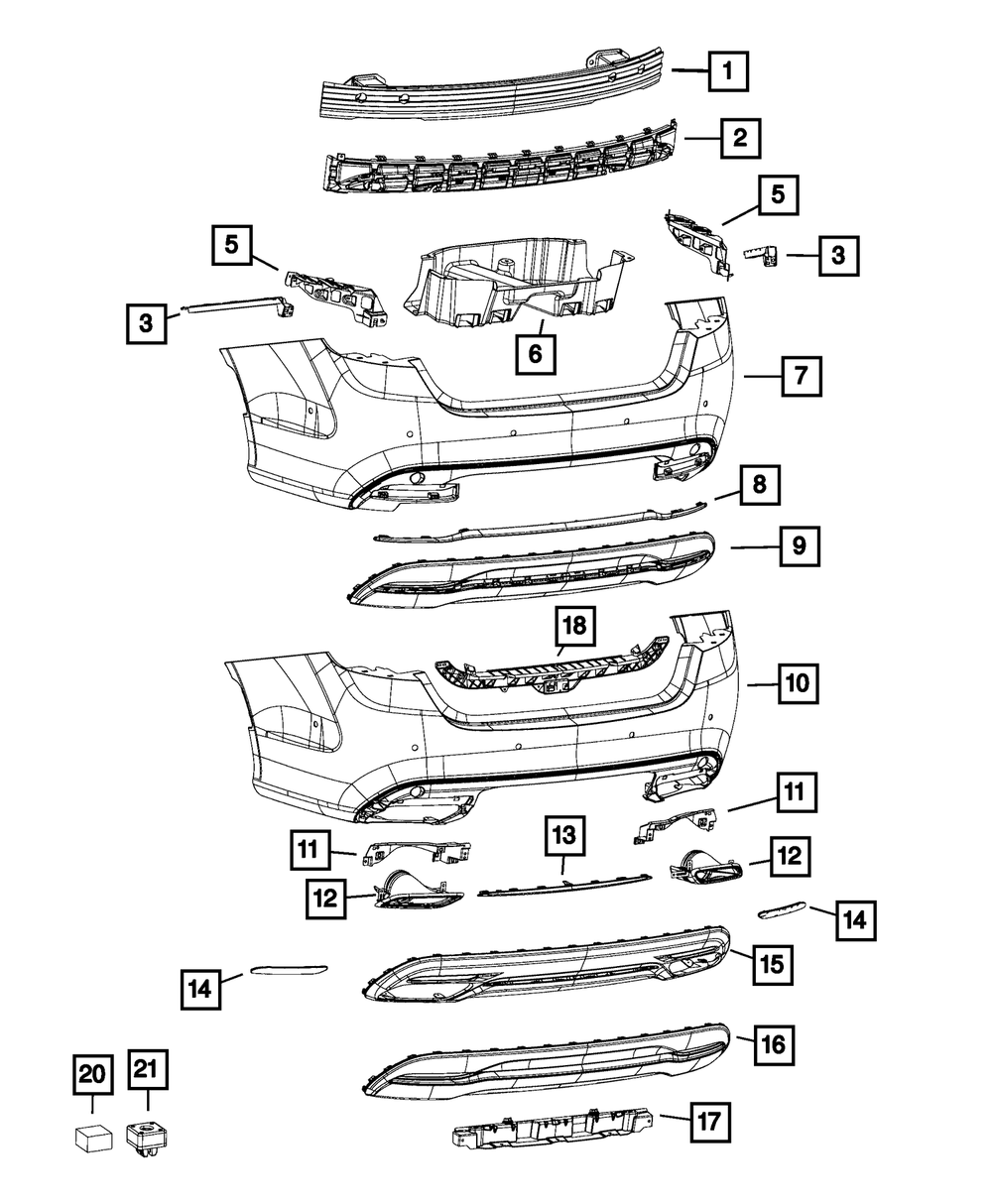 1
2
5
5
3
3
6
7
8
9
18
10
11
11
13
12
12
14
14
15
16
20
21
17