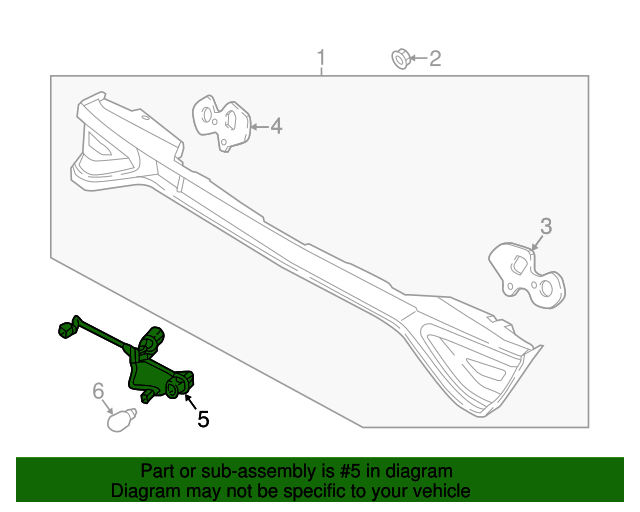 1
2
4
3
6
5

Part or sub-assembly is #5 in diagram
Diagram may not be specific to your vehicle