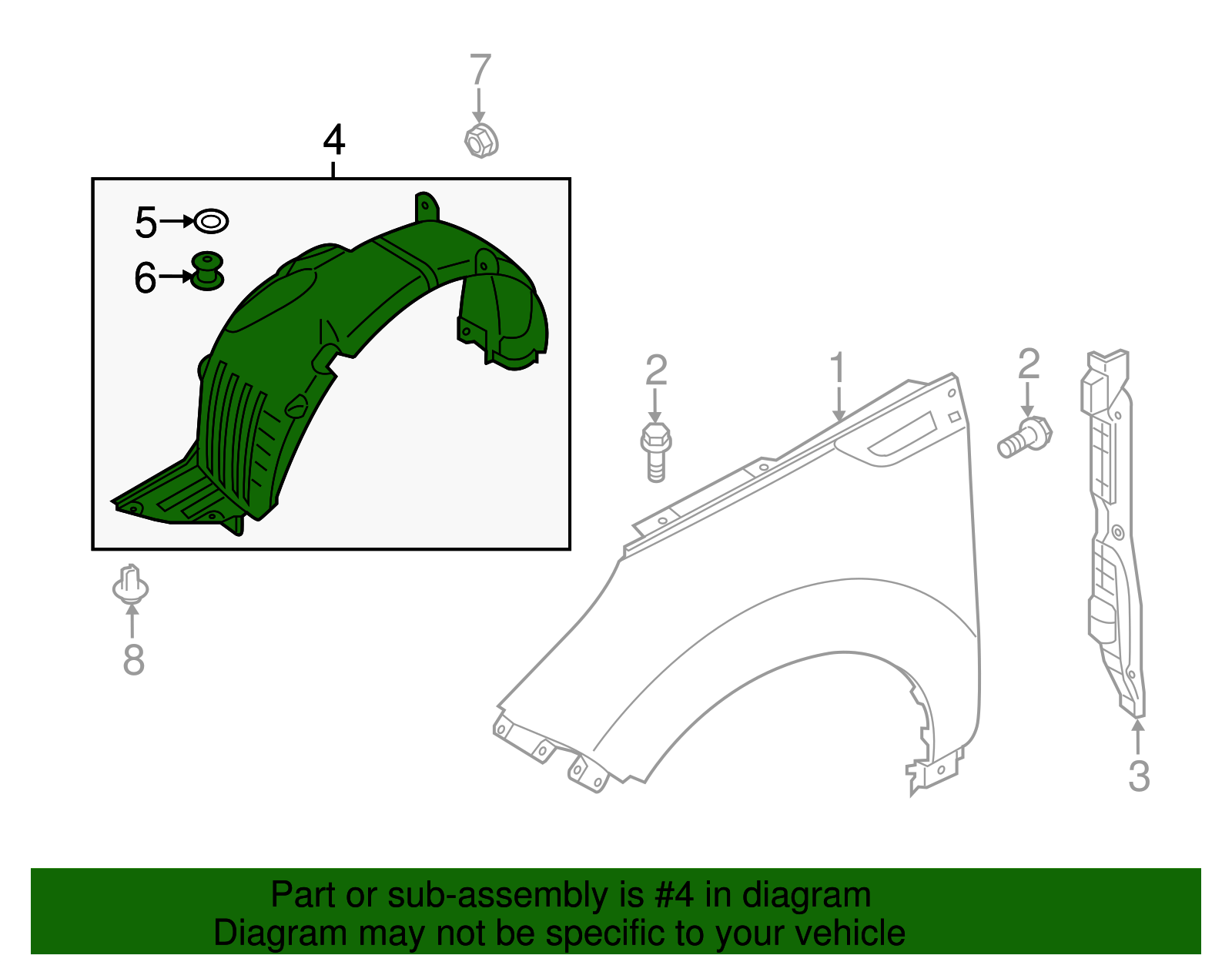 7

4

5

6

2

1

2

8

3

Part or sub-assembly is #4 in diagram
Diagram may not be specific to your vehicle