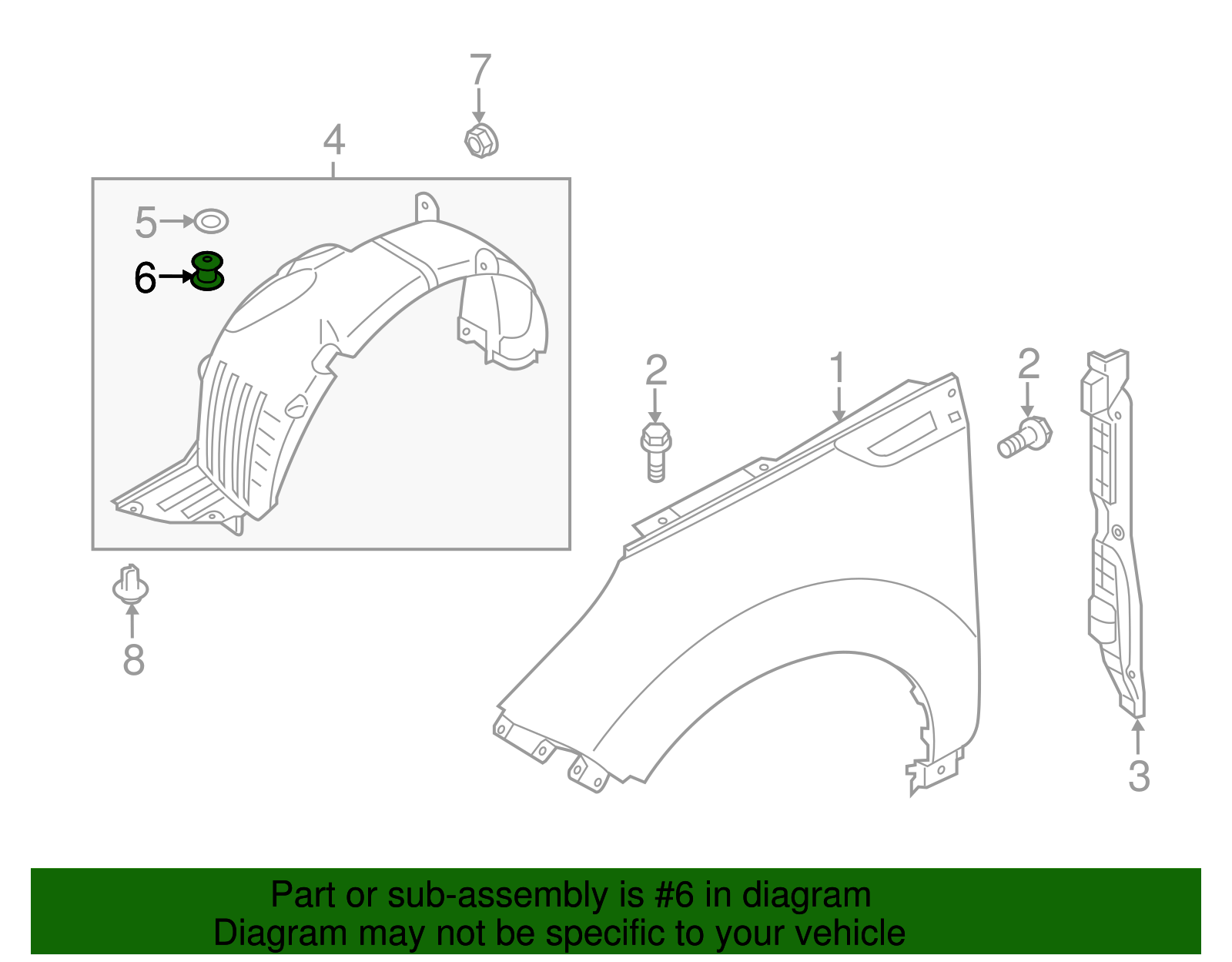 7
4
5
6
2
1
2
8
3

Part or sub-assembly is #6 in diagram
Diagram may not be specific to your vehicle