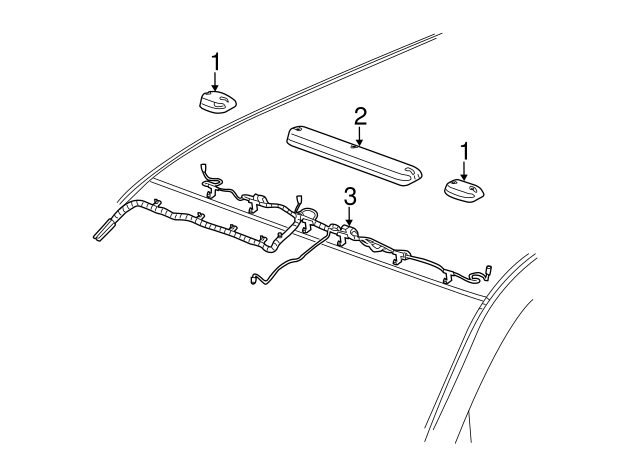 1
2
1
3