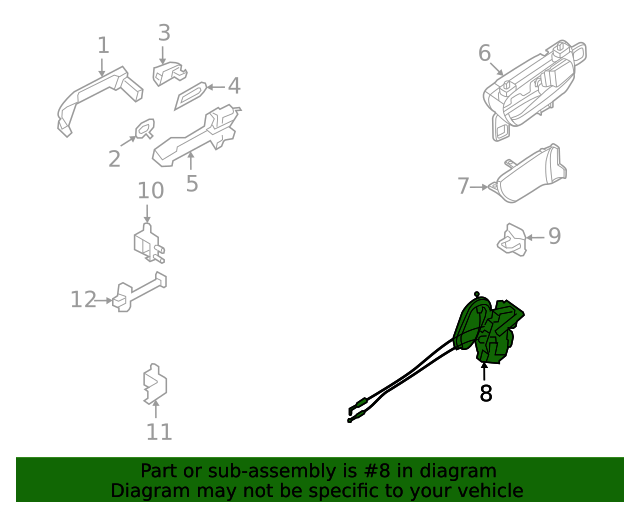 1
3
4
2
5
10
12
11
6
7
9
8

Part or sub-assembly is #8 in diagram
Diagram may not be specific to your vehicle