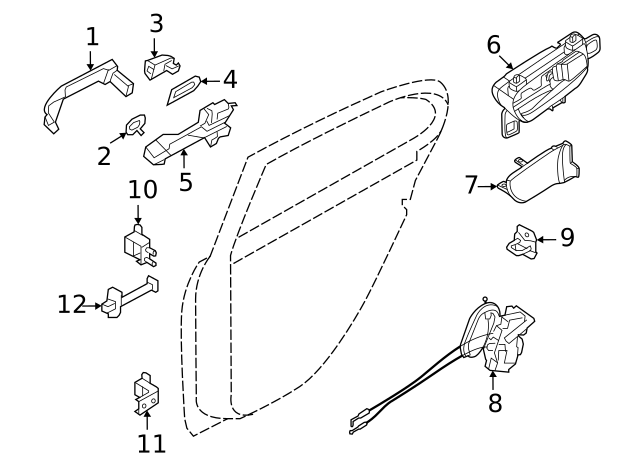 1
3
4
2
5
10
12
11
6
7
9
8