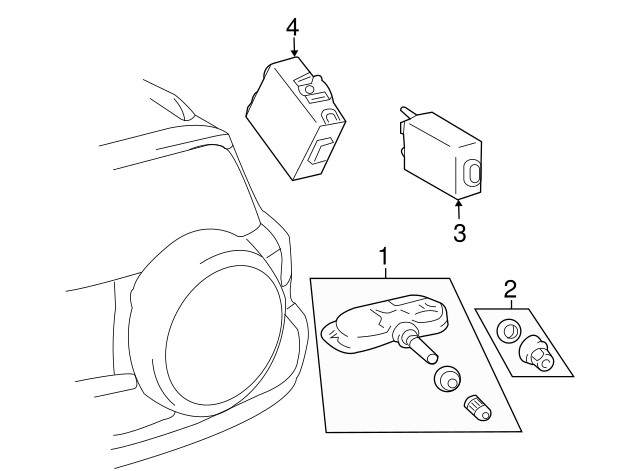 4

3

1

2