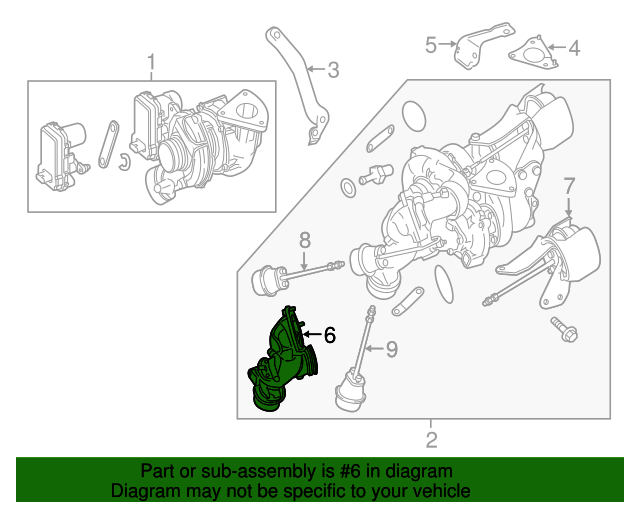 1

3

5

4

7

8

6

9

2

Part or sub-assembly is #6 in diagram
Diagram may not be specific to your vehicle