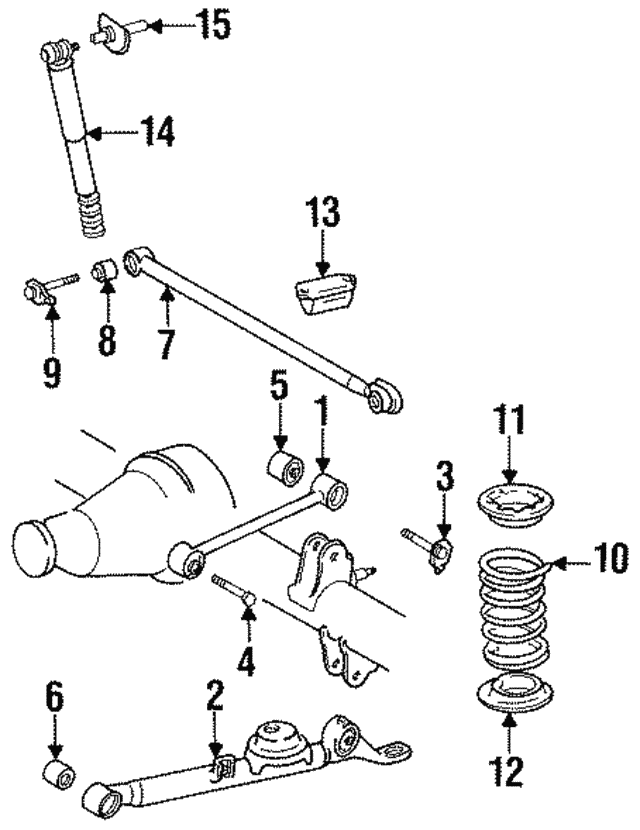 15
14
13
9
8
7
5
1
11
3
10
4
6
2
12