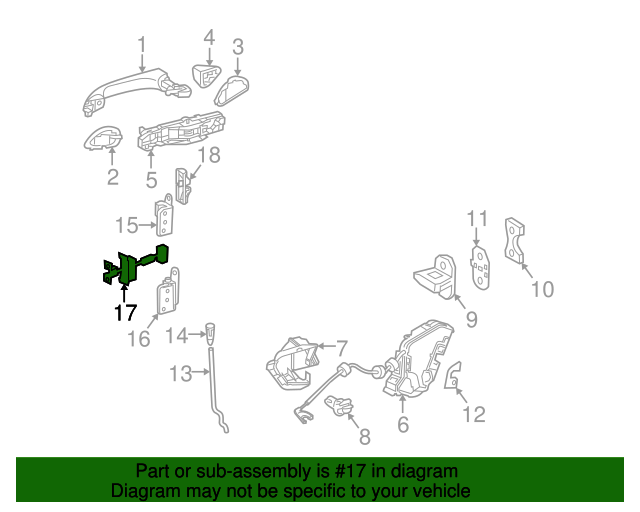 1
4
3
2
5
18
15
17
16
14
13
11
10
9
7
6
12
8

Part or sub-assembly is #17 in diagram
Diagram may not be specific to your vehicle